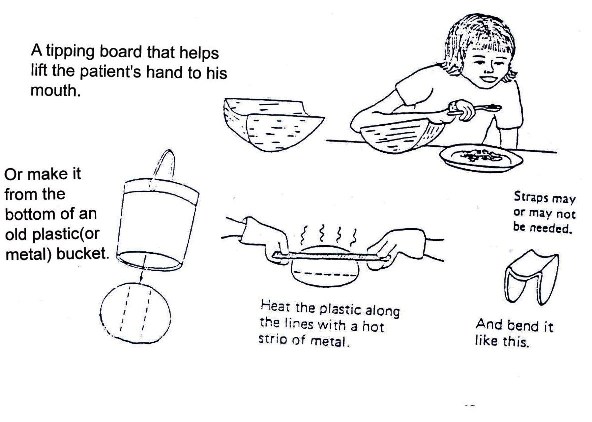 A tipping board that helps lift the patient's hand to his mouth.

Or make it from the bottom of an old plastic(or metal) bucket.

Heat the plastic along the lines with a hot strip of metal.

Straps may or may not be needed.

And bend it like this.